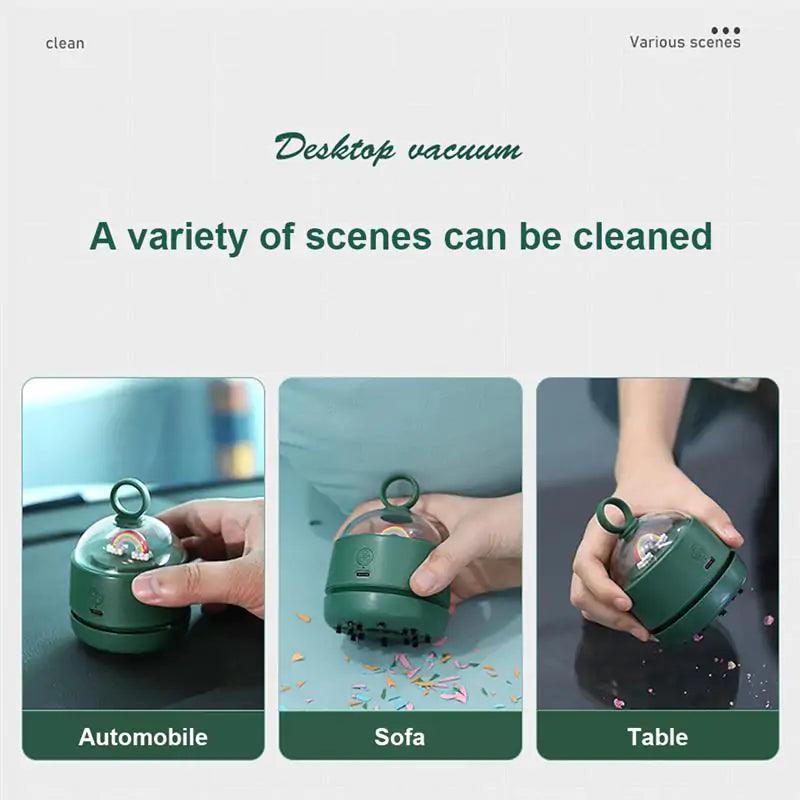 clean

Various scenes

Desktop vacuum

A variety of scenes can be cleaned

Automobile

Sofa

Table