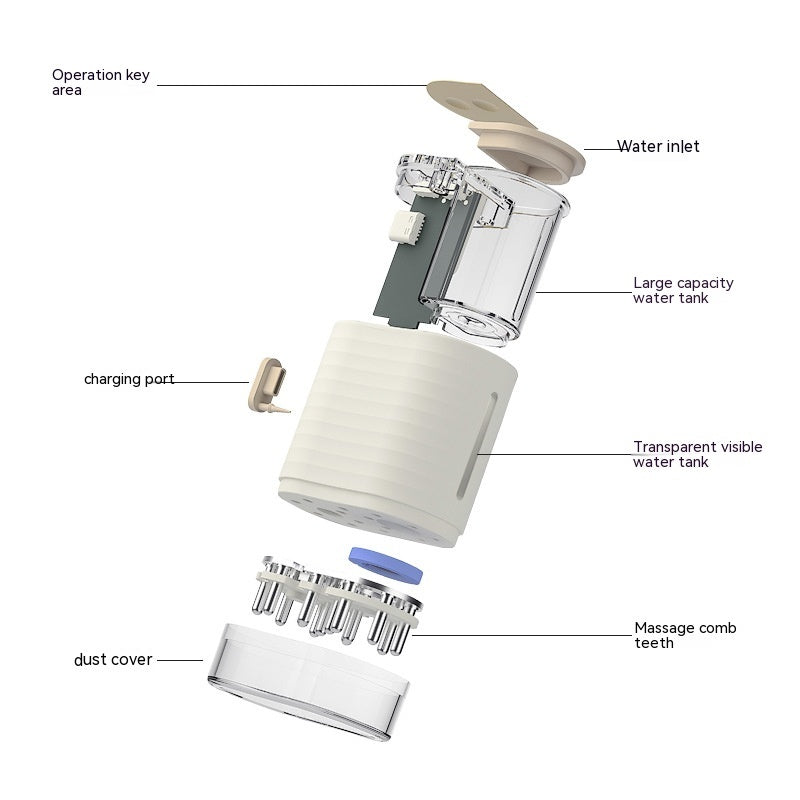 Operation key area

Water inlet

Large capacity water tank

charging port

Transparent visible water tank

Massage comb teeth

dust cover